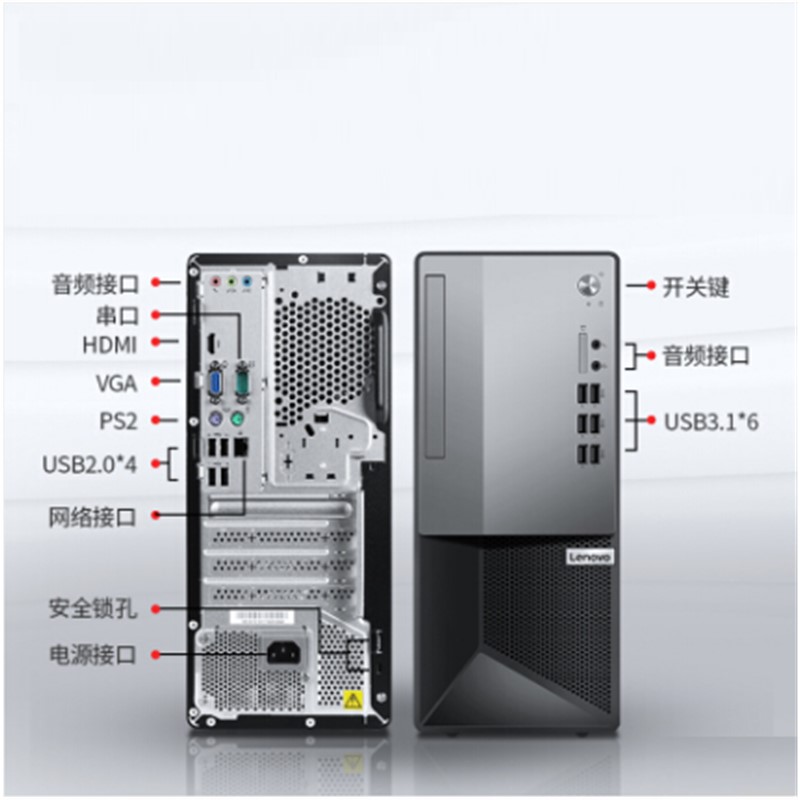 音频接口
串口
HDMI
VGA
PS2
USB2.0*4
网络接口
安全锁孔
电源接口

开关键
音频接口
USB3.1*6
Lenovo